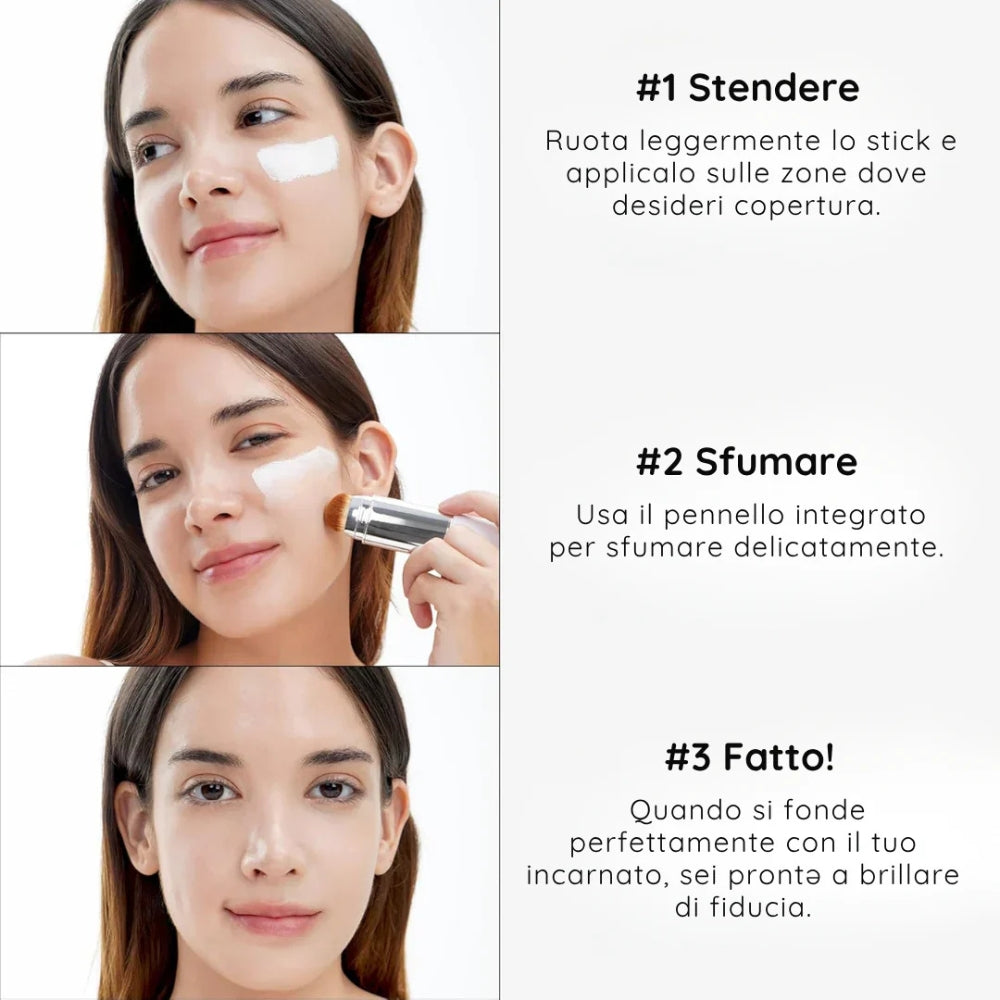 #1 Stendere

Ruota leggermente lo stick e applicalo sulle zone dove desideri copertura.

#2 Sfumare

Usa il pennello integrato per sfumare delicatamente.

#3 Fatto!

Quando si fonde perfettamente con il tuo incarnato, sei pronta a brillare di fiducia.