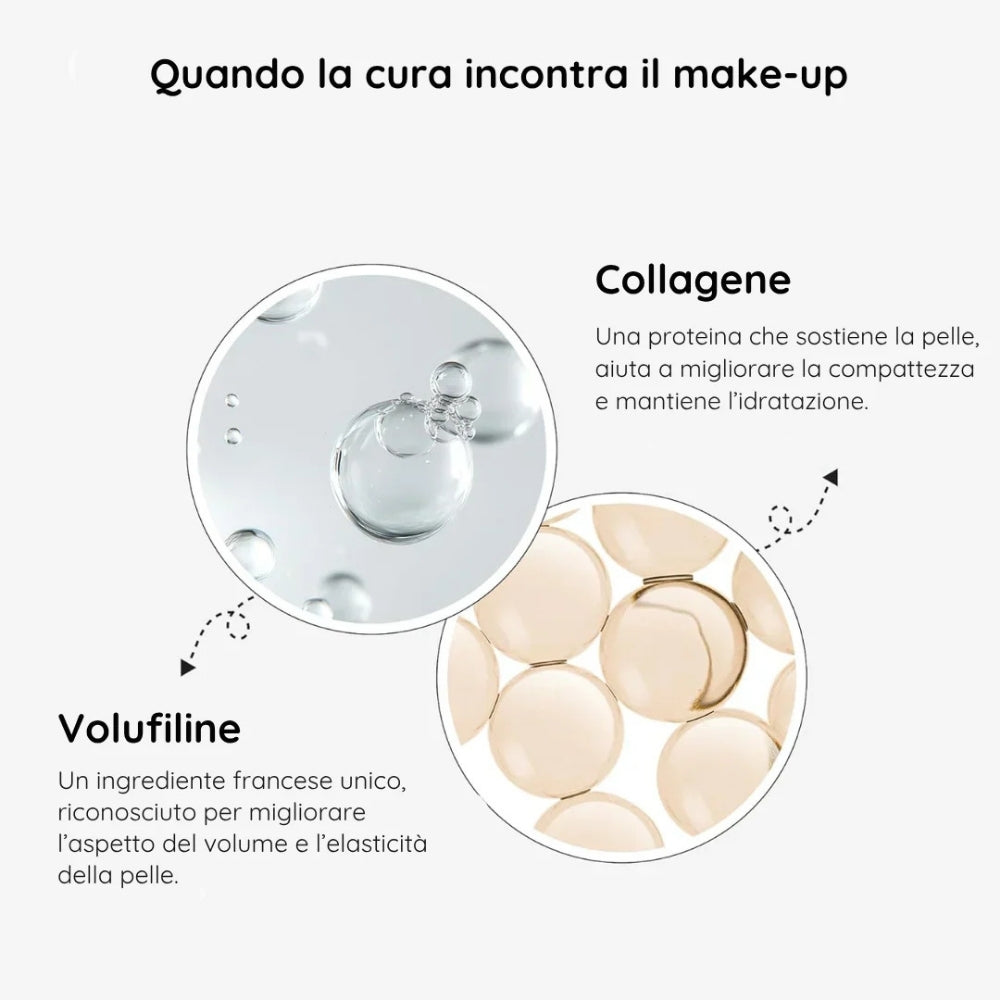 Quando la cura incontra il make-up

Collagene

Una proteina che sostiene la pelle, aiuta a migliorare la compattezza e mantiene l'idratazione.

Volufiline

Un ingrediente francese unico, riconosciuto per migliorare l'aspetto del volume e l'elasticità della pelle.